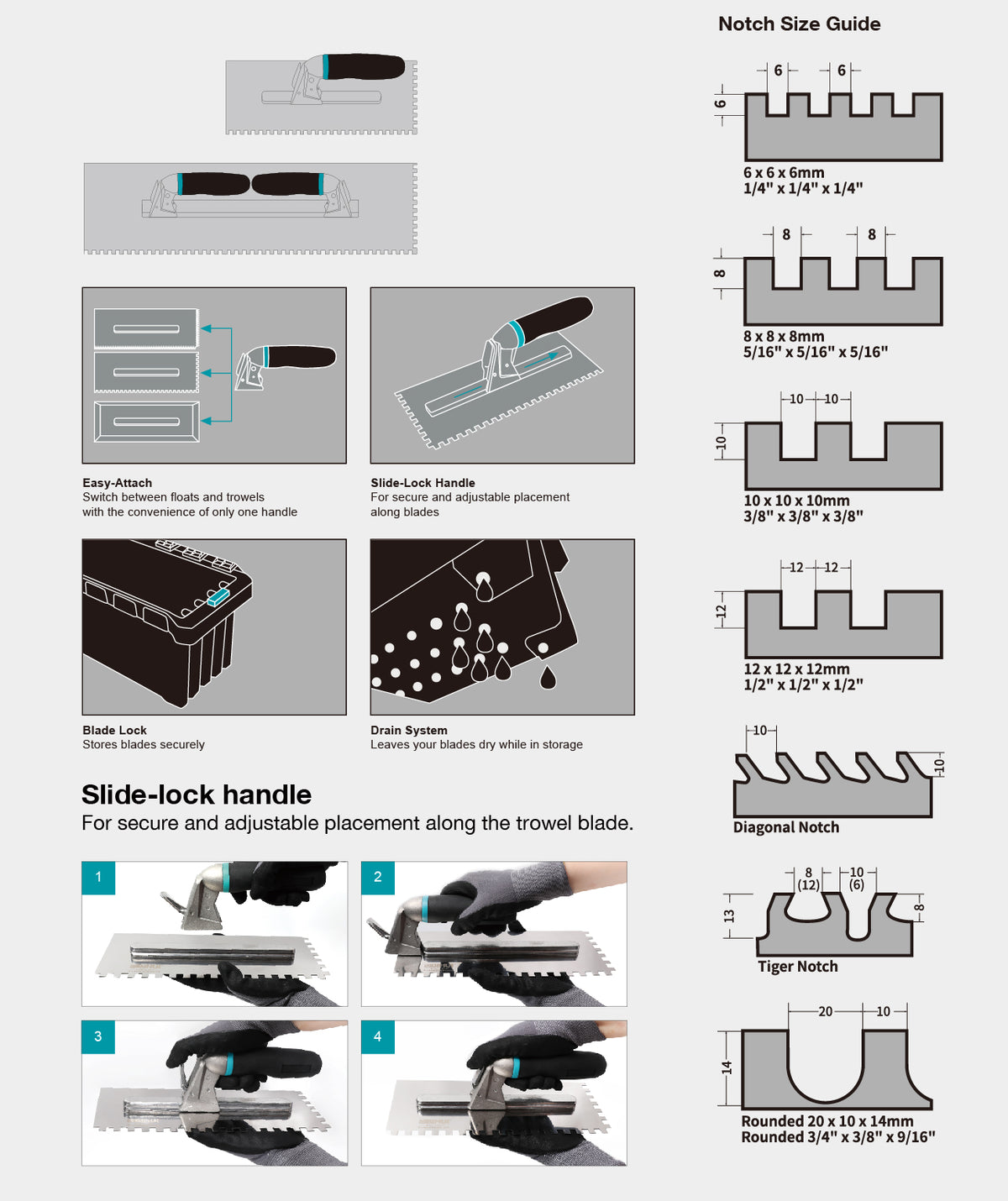 Easy-Attach
Switch between floats and trowels with the convenience of only one handle

Slide-Lock Handle
For secure and adjustable placement along blades

Blade Lock
Stores blades securely

Drain System
Leaves your blades dry while in storage

Slide-lock handle
For secure and adjustable placement along the trowel blade.

1

2

3

4

Notch Size Guide

6 6
6
6 x 6 x 6mm
1/4" x 1/4" x 1/4"

8 8
8
8 x 8 x 8mm
5/16" x 5/16" x 5/16"

10 10
10
10 x 10 x 10mm
3/8" x 3/8" x 3/8"

12 12
12
12 x 12 x 12mm
1/2" x 1/2" x 1/2"

10
10
Diagonal Notch

8 (12) 10 (6)
13
8
Tiger Notch

20 10
14
Rounded 20 x 10 x 14mm
Rounded 3/4" x 3/8" x 9/16"